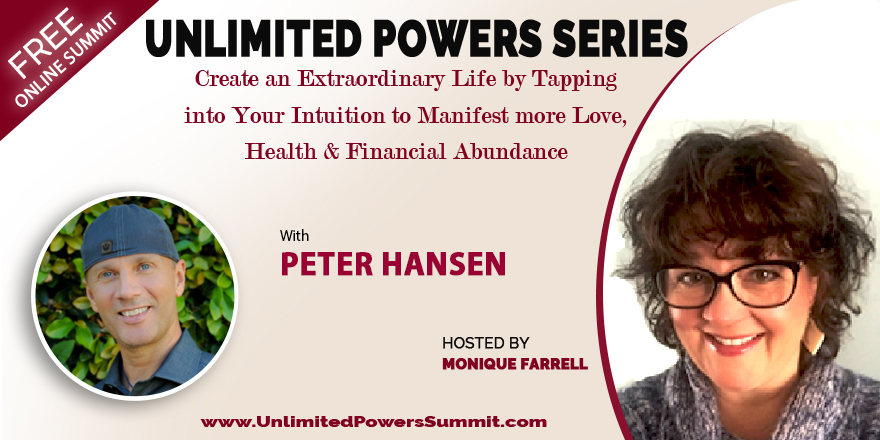 FREE
ONLINE SUMMIT

UNLIMITED POWERS SERIES

Create an Extraordinary Life by Tapping into Your Intuition to Manifest more Love, Health & Financial Abundance

With
PETER HANSEN

HOSTED BY
MONIQUE FARRELL

www.UnlimitedPowersSummit.com